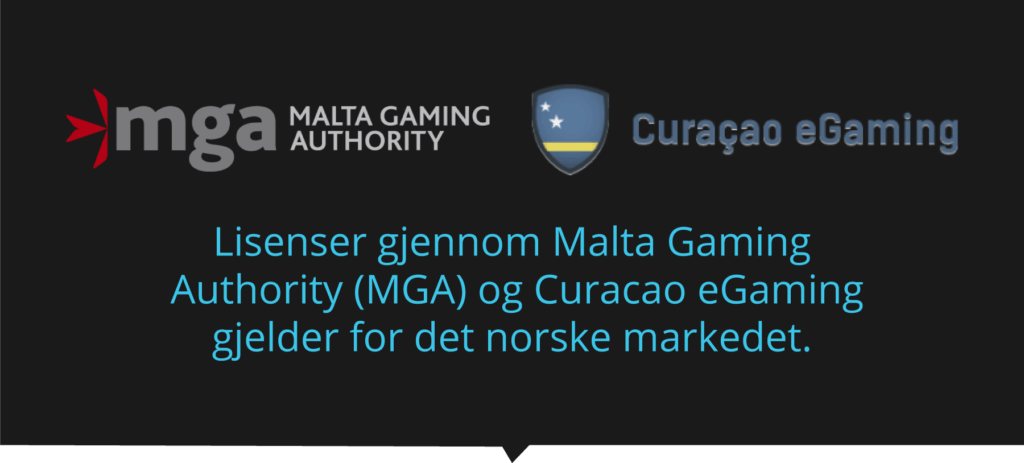 mga MALTA GAMING AUTHORITY

Curaçao eGaming

Lisenser gjennom Malta Gaming Authority (MGA) og Curacao eGaming gjelder for det norske markedet.