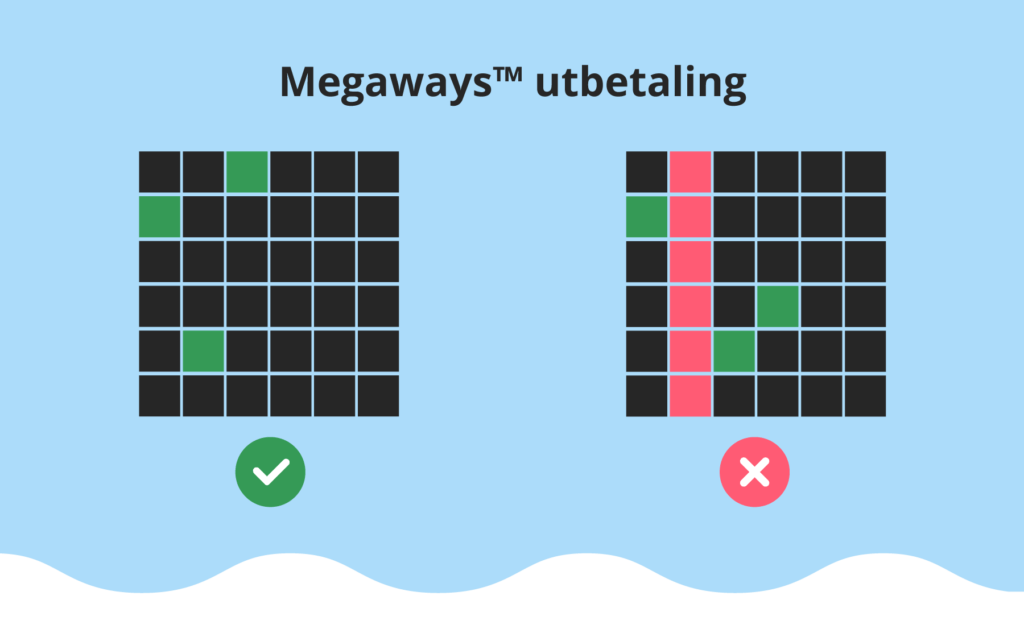 Megaways™ utbetaling