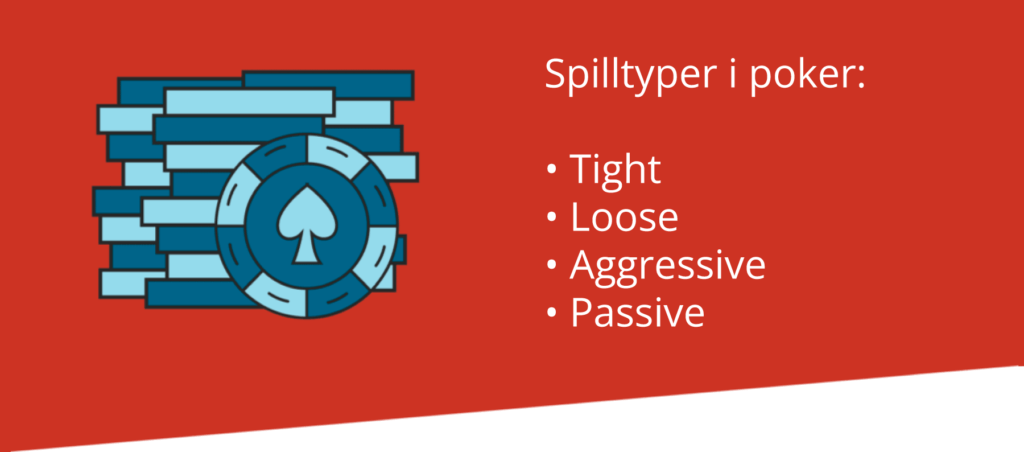 Spilltyper i poker:

• Tight
• Loose
• Aggressive
• Passive